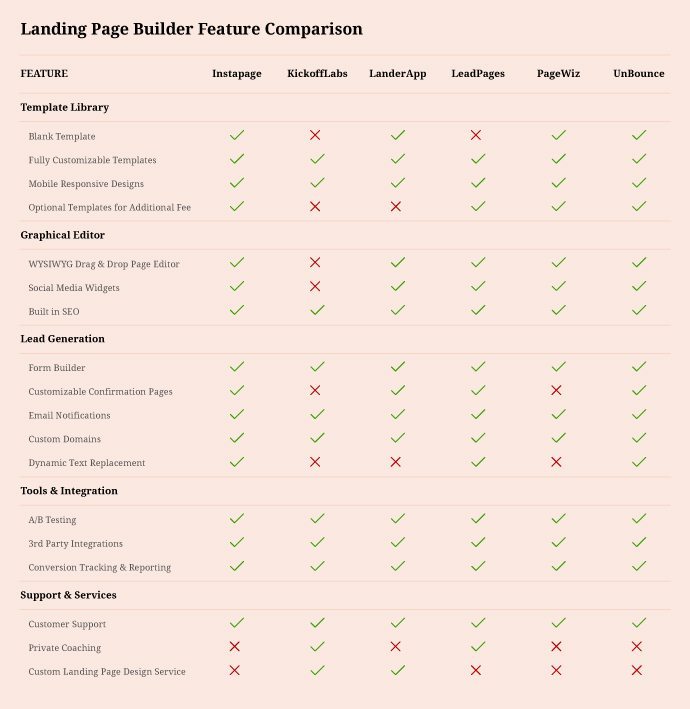 Landing Page Builder Feature Comparison

| FEATURE | Instapage | KickoffLabs | LanderApp | LeadPages | PageWiz | UnBounce |
|---|---|---|---|---|---|---|
| **Template Library** | | | | | | |
| Blank Template | ✓ | ✗ | ✓ | ✗ | ✓ | ✓ |
| Fully Customizable Templates | ✓ | ✓ | ✓ | ✓ | ✓ | ✓ |
| Mobile Responsive Designs | ✓ | ✓ | ✓ | ✓ | ✓ | ✓ |
| Optional Templates for Additional Fee | ✓ | ✗ | ✗ | ✓ | ✓ | ✓ |
| **Graphical Editor** | | | | | | |
| WYSIWYG Drag & Drop Page Editor | ✓ | ✗ | ✓ | ✓ | ✓ | ✓ |
| Social Media Widgets | ✓ | ✗ | ✓ | ✓ | ✓ | ✓ |
| Built in SEO | ✓ | ✓ | ✓ | ✓ | ✓ | ✓ |
| **Lead Generation** | | | | | | |
| Form Builder | ✓ | ✓ | ✓ | ✓ | ✓ | ✓ |
| Customizable Confirmation Pages | ✓ | ✗ | ✓ | ✓ | ✗ | ✓ |
| Email Notifications | ✓ | ✓ | ✓ | ✓ | ✓ | ✓ |
| Custom Domains | ✓ | ✓ | ✓ | ✓ | ✓ | ✓ |
| Dynamic Text Replacement | ✓ | ✗ | ✗ | ✓ | ✗ | ✓ |
| **Tools & Integration** | | | | | | |
| A/B Testing | ✓ | ✓ | ✓ | ✓ | ✓ | ✓ |
| 3rd Party Integrations | ✓ | ✓ | ✓ | ✓ | ✓ | ✓ |
| Conversion Tracking & Reporting | ✓ | ✓ | ✓ | ✓ | ✓ | ✓ |
| **Support & Services** | | | | | | |
| Customer Support | ✓ | ✓ | ✓ | ✓ | ✓ | ✓ |
| Private Coaching | ✗ | ✓ | ✗ | ✓ | ✗ | ✗ |
| Custom Landing Page Design Service | ✗ | ✓ | ✓ | ✗ | ✗ | ✗ |